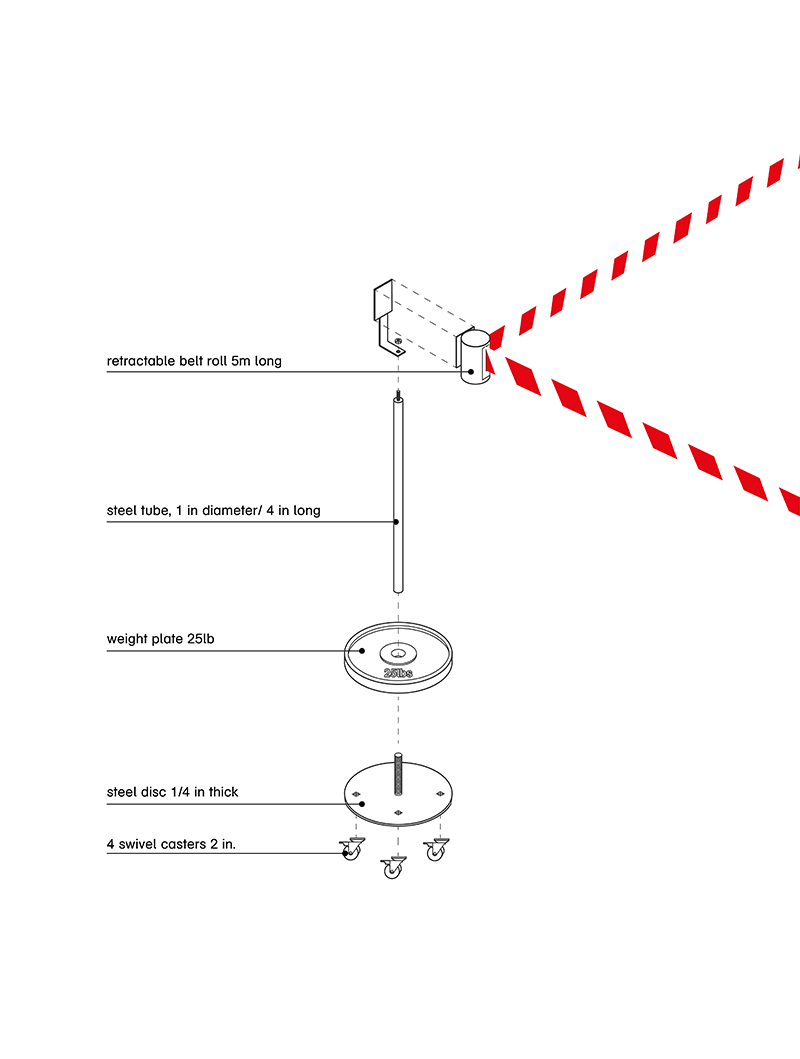 retractable belt roll 5m long

steel tube, 1 in diameter/ 4 in long

weight plate 25lb

25lbs

steel disc 1/4 in thick

4 swivel casters 2 in.